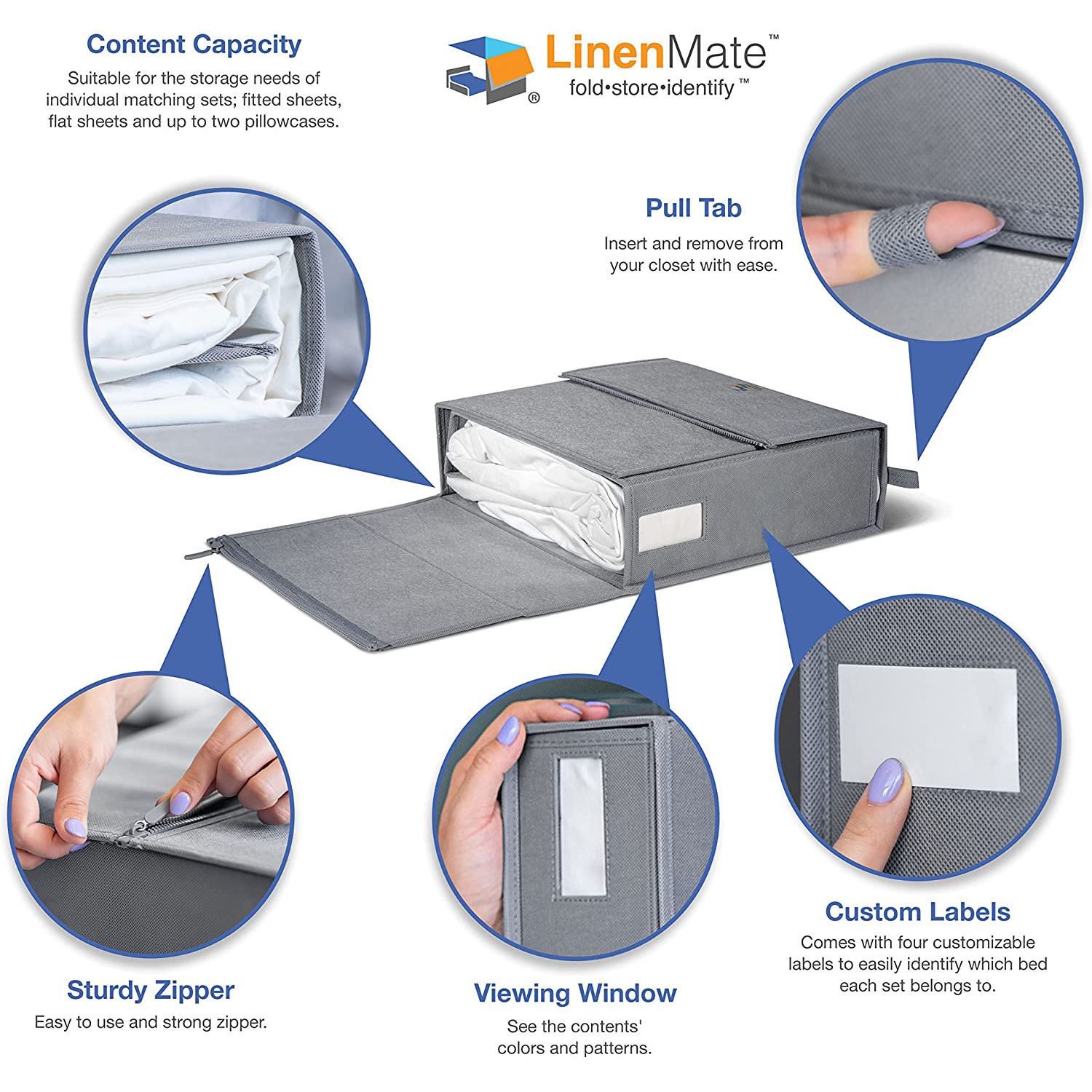 Content Capacity

Suitable for the storage needs of individual matching sets; fitted sheets, flat sheets and up to two pillowcases.

® LinenMate™
fold•store•identify™

Pull Tab

Insert and remove from your closet with ease.

Sturdy Zipper

Easy to use and strong zipper.

Viewing Window

See the contents' colors and patterns.

Custom Labels

Comes with four customizable labels to easily identify which bed each set belongs to.