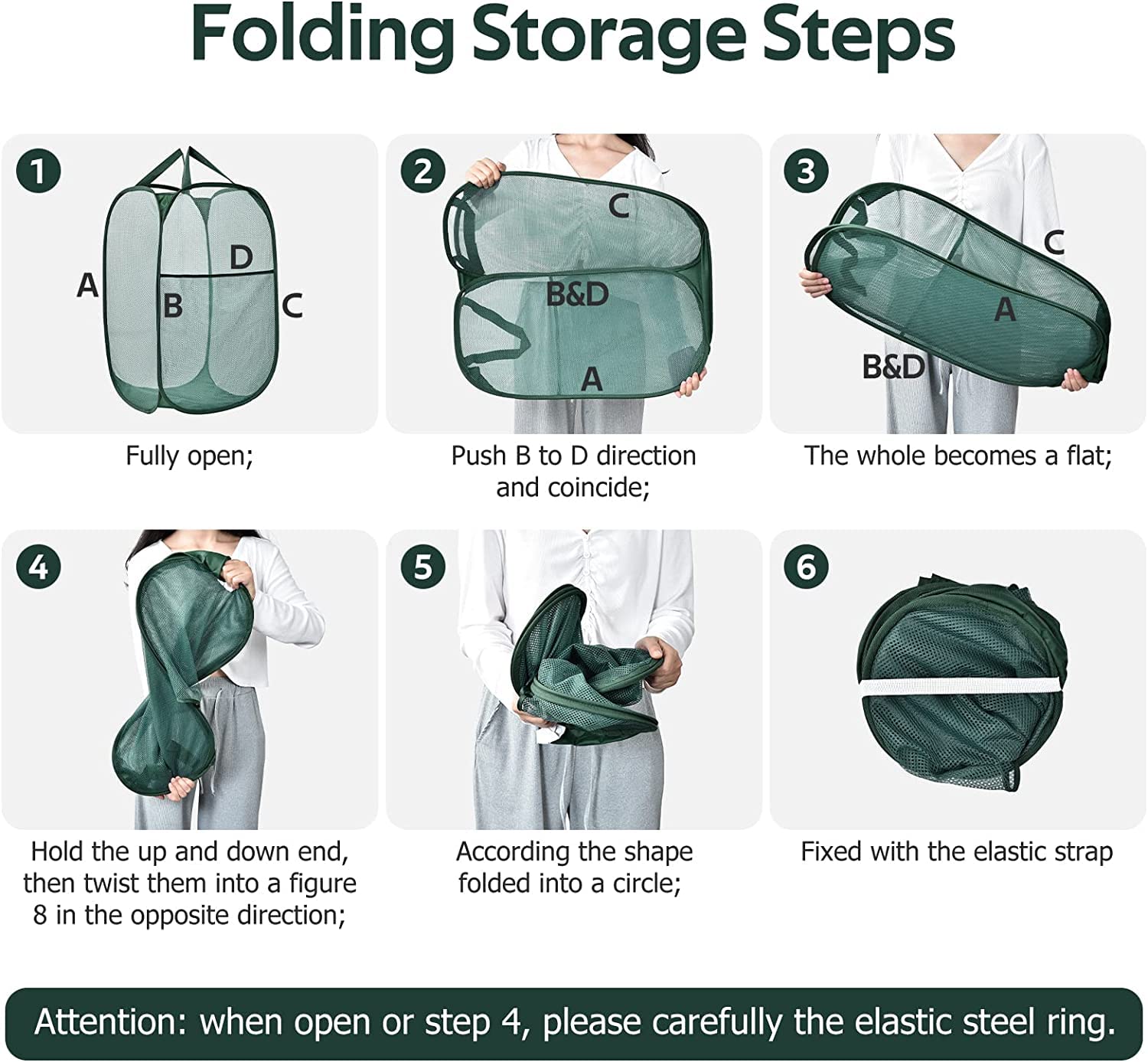 Folding Storage Steps

1
A
D
B
C
Fully open;

2
C
B&D
A
Push B to D direction and coincide;

3
C
A
B&D
The whole becomes a flat;

4
Hold the up and down end, then twist them into a figure 8 in the opposite direction;

5
According the shape folded into a circle;

6
Fixed with the elastic strap

Attention: when open or step 4, please carefully the elastic steel ring.