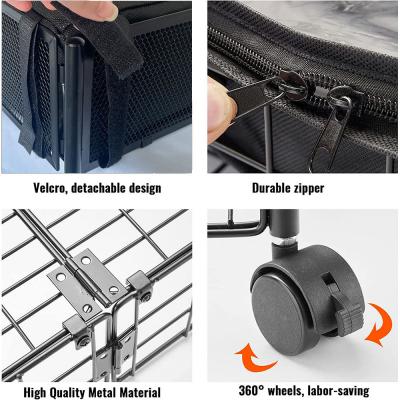 Velcro, detachable design

Durable zipper

High Quality Metal Material

360° wheels, labor-saving