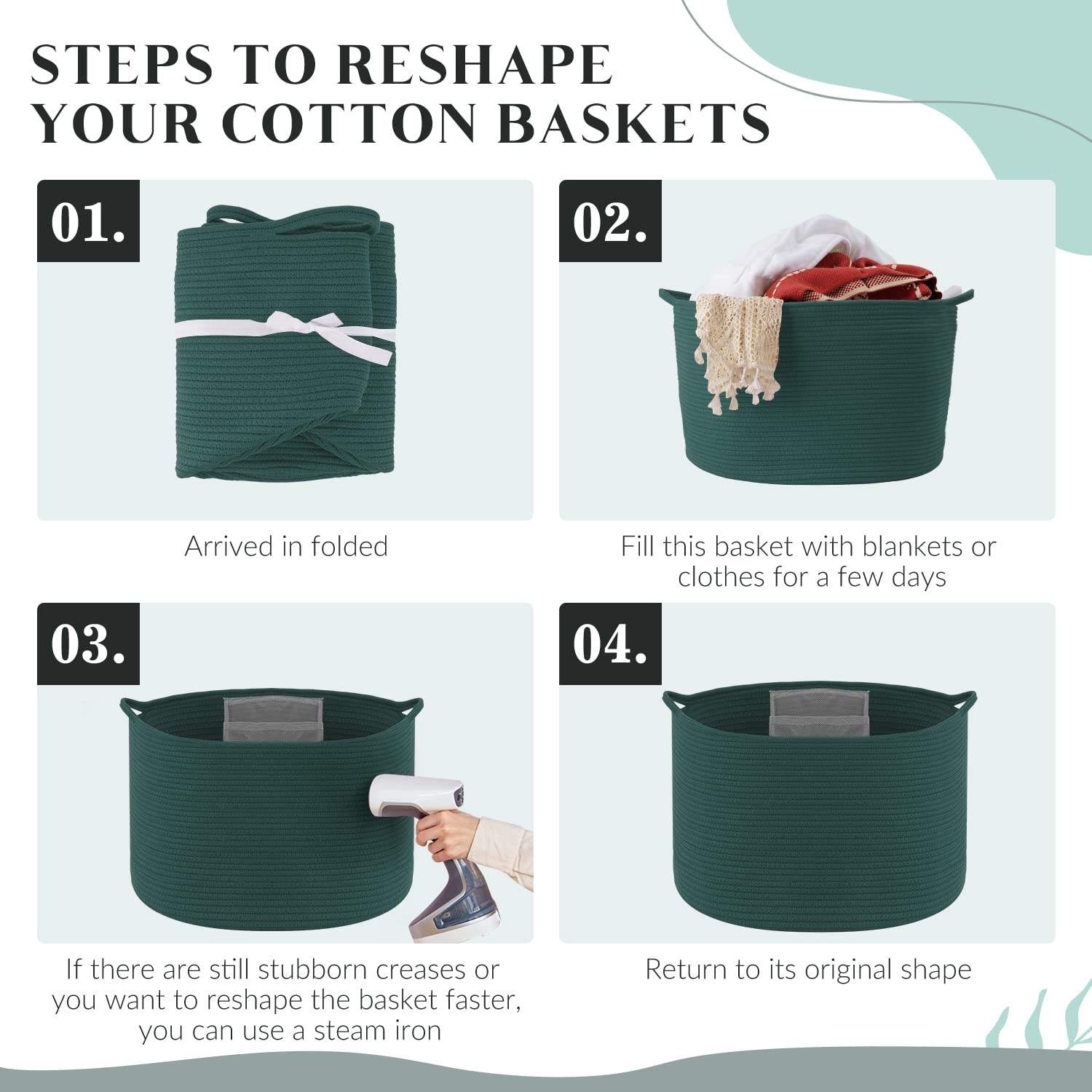 STEPS TO RESHAPE YOUR COTTON BASKETS

01.

Arrived in folded

02.

Fill this basket with blankets or clothes for a few days

03.

If there are still stubborn creases or you want to reshape the basket faster, you can use a steam iron

04.

Return to its original shape