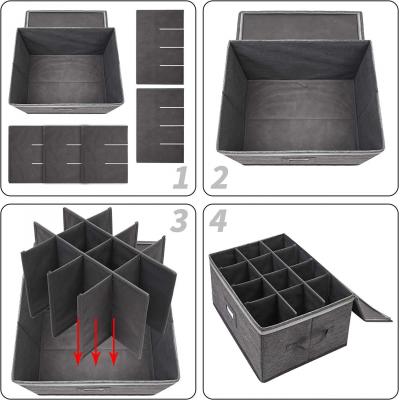 1
2
3
4