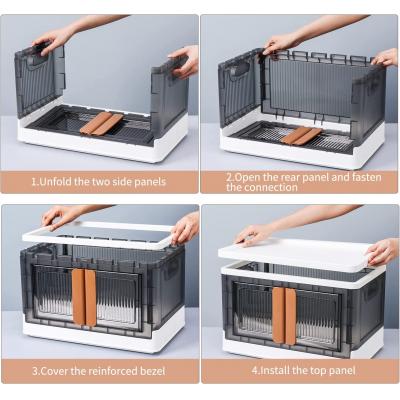 1.Unfold the two side panels

2.Open the rear panel and fasten the connection

3.Cover the reinforced bezel

4.Install the top panel