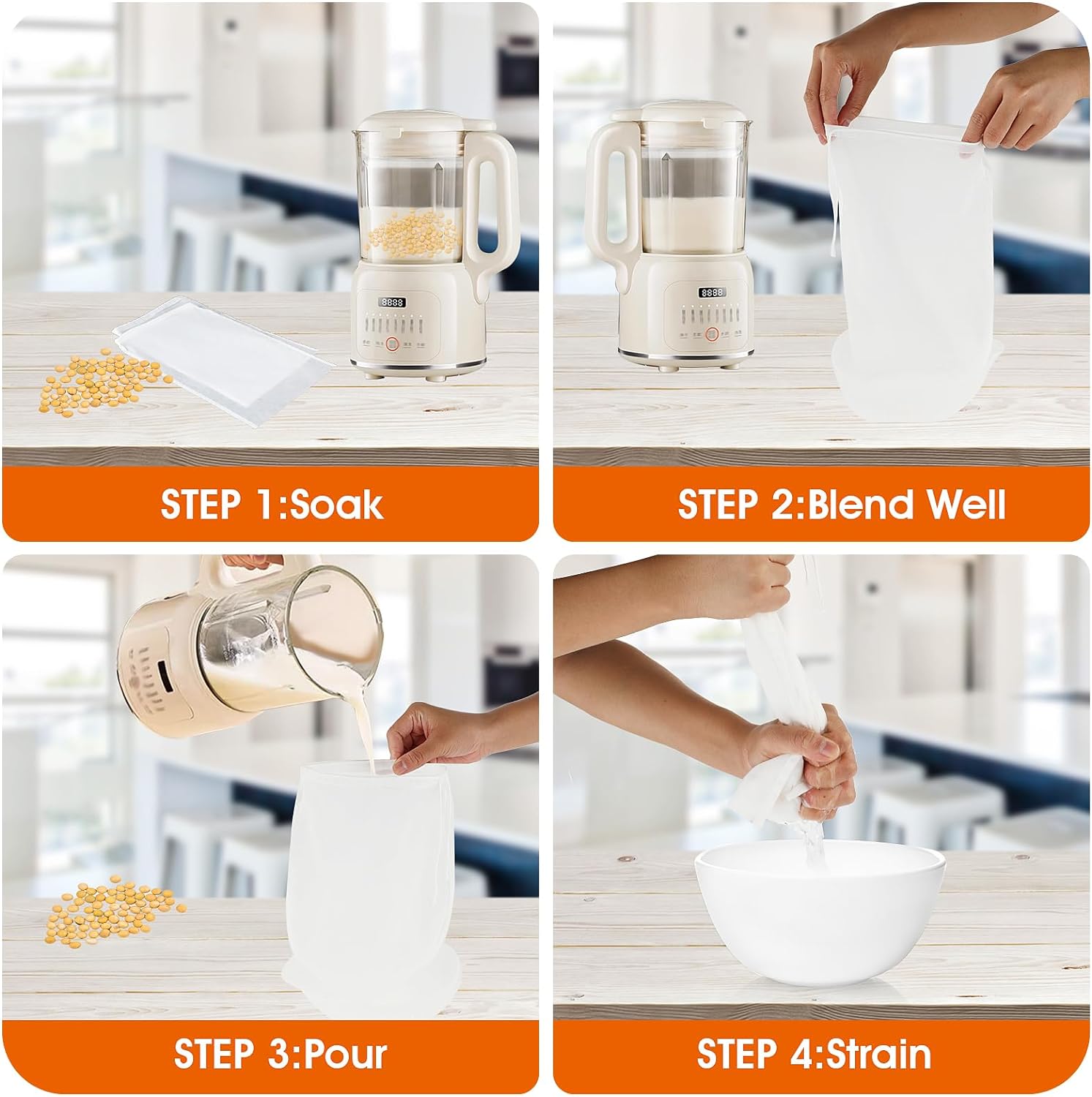 8888

STEP 1:Soak

8888

STEP 2:Blend Well

STEP 3:Pour

STEP 4:Strain