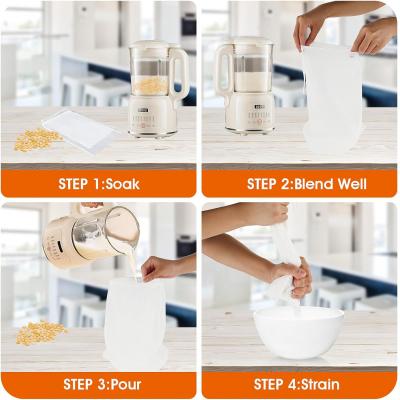 STEP 1:Soak

STEP 2:Blend Well

STEP 3:Pour

STEP 4:Strain